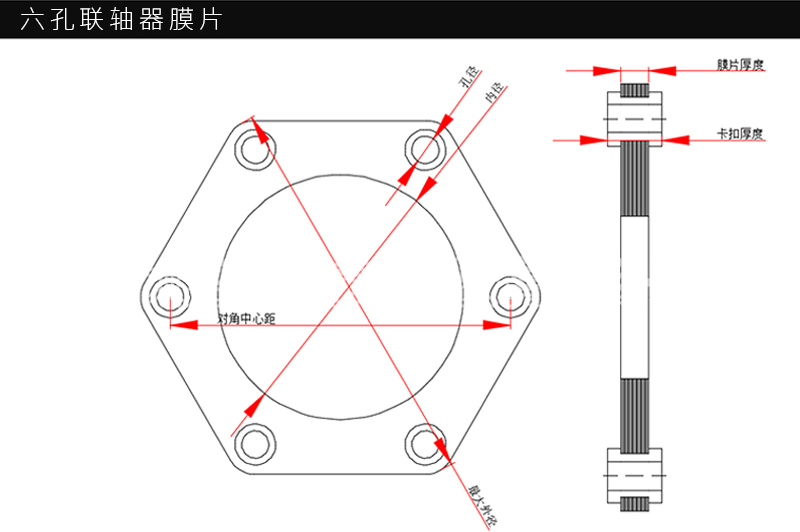 六孔联轴器膜片

孔径

内径

对角中心距

最大外径

膜片厚度

卡扣厚度